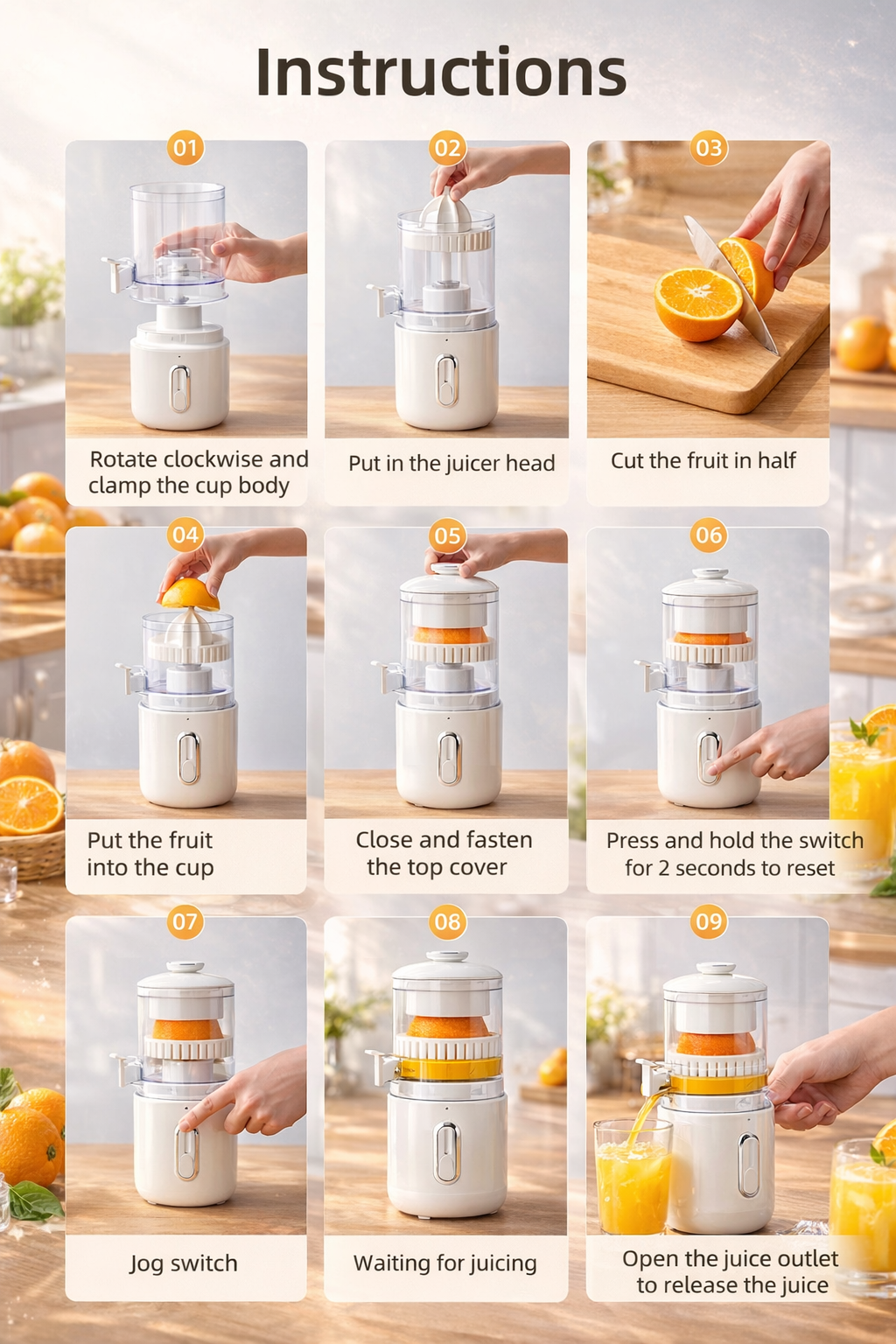 Instructions

01

Rotate clockwise and clamp the cup body

02

Put in the juicer head

03

Cut the fruit in half

04

Put the fruit into the cup

05

Close and fasten the top cover

06

Press and hold the switch for 2 seconds to reset

07

Jog switch

08

Waiting for juicing

09

Open the juice outlet to release the juice