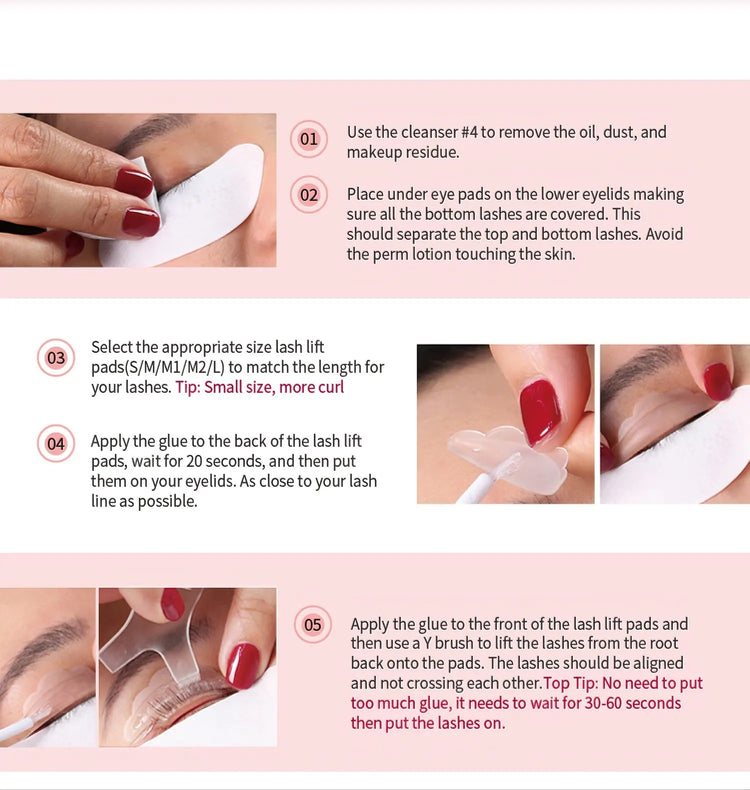 01 Use the cleanser #4 to remove the oil, dust, and makeup residue.

02 Place under eye pads on the lower eyelids making sure all the bottom lashes are covered. This should separate the top and bottom lashes. Avoid the perm lotion touching the skin.

03 Select the appropriate size lash lift pads(S/M/M1/M2/L) to match the length for your lashes. Tip: Small size, more curl

04 Apply the glue to the back of the lash lift pads, wait for 20 seconds, and then put them on your eyelids. As close to your lash line as possible.

05 Apply the glue to the front of the lash lift pads and then use a Y brush to lift the lashes from the root back onto the pads. The lashes should be aligned and not crossing each other.Top Tip: No need to put too much glue, it needs to wait for 30-60 seconds then put the lashes on.